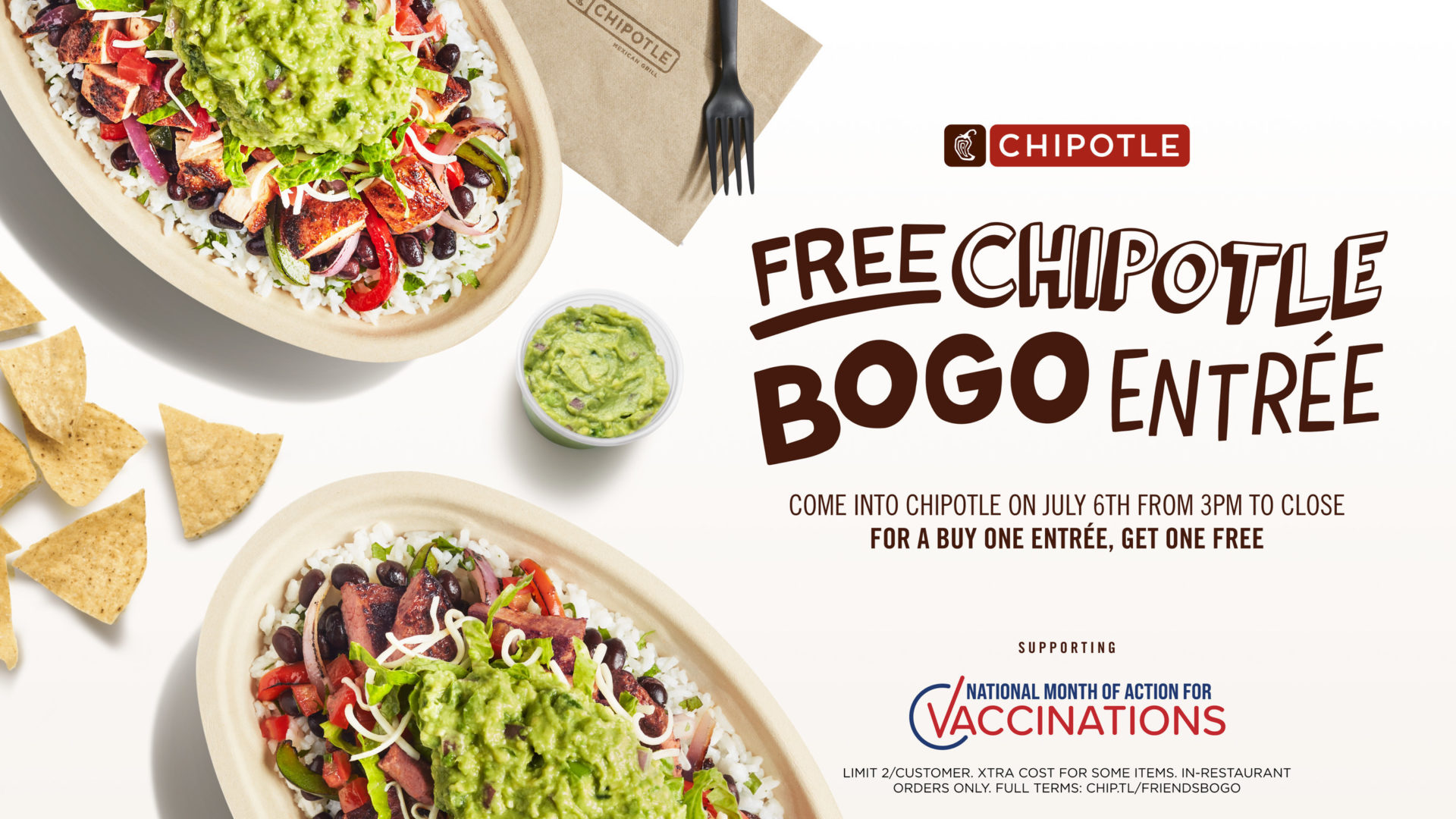 CHIPOTLE
MEXICAN GRILL

CHIPOTLE

FREE CHIPOTLE BOGO ENTRÉE

COME INTO CHIPOTLE ON JULY 6TH FROM 3PM TO CLOSE
FOR A BUY ONE ENTRÉE, GET ONE FREE

SUPPORTING

NATIONAL MONTH OF ACTION FOR VACCINATIONS

LIMIT 2/CUSTOMER. XTRA COST FOR SOME ITEMS. IN-RESTAURANT ORDERS ONLY. FULL TERMS: CHIP.TL/FRIENDSBOGO